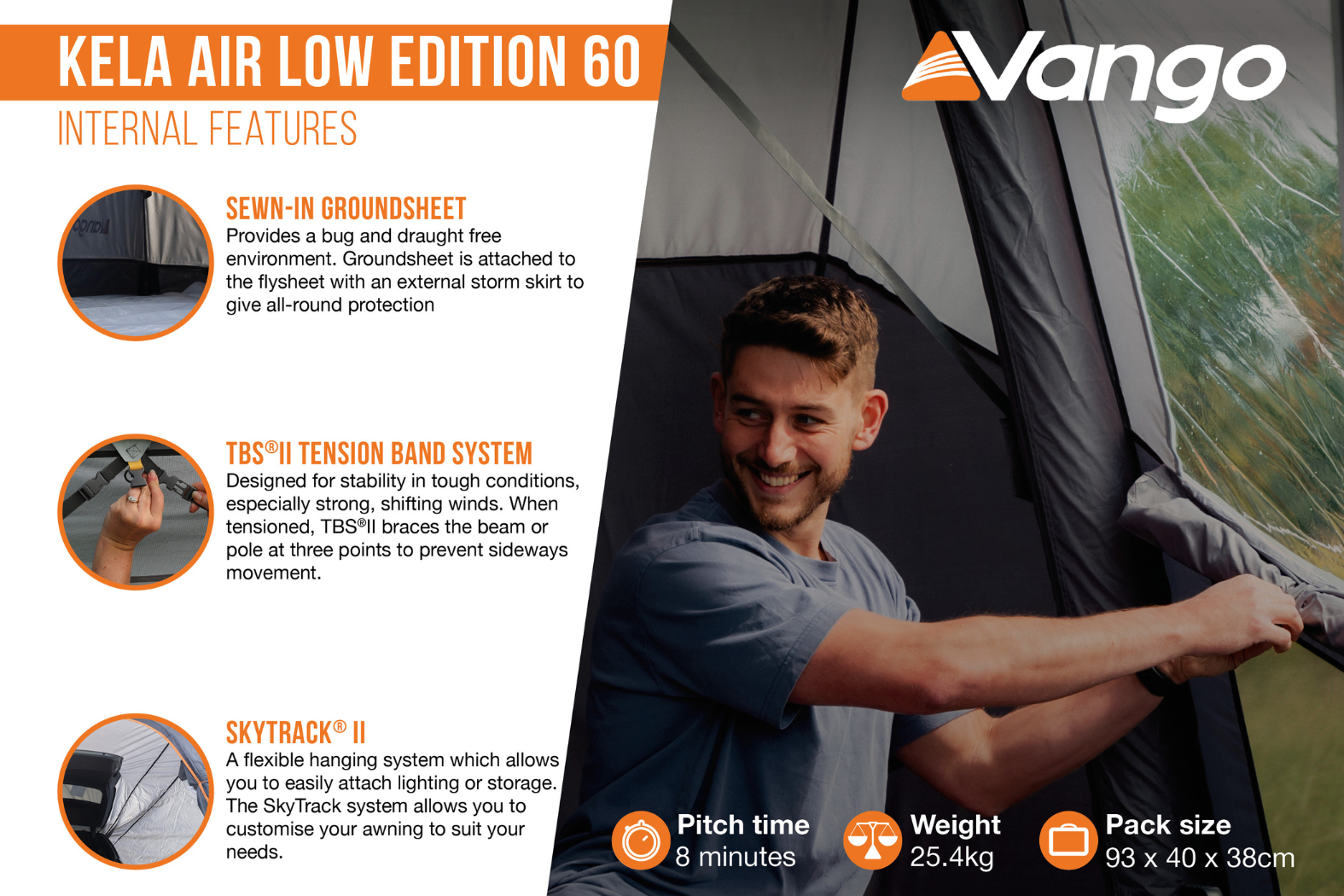 KELA AIR LOW EDITION 60
INTERNAL FEATURES

Vango

SEWN-IN GROUNDSHEET
Provides a bug and draught free environment. Groundsheet is attached to the flysheet with an external storm skirt to give all-round protection

TBS®II TENSION BAND SYSTEM
Designed for stability in tough conditions, especially strong, shifting winds. When tensioned, TBS®II braces the beam or pole at three points to prevent sideways movement.

SKYTRACK® II
A flexible hanging system which allows you to easily attach lighting or storage. The SkyTrack system allows you to customise your awning to suit your needs.

Pitch time
8 minutes

Weight
25.4kg

Pack size
93 x 40 x 38cm