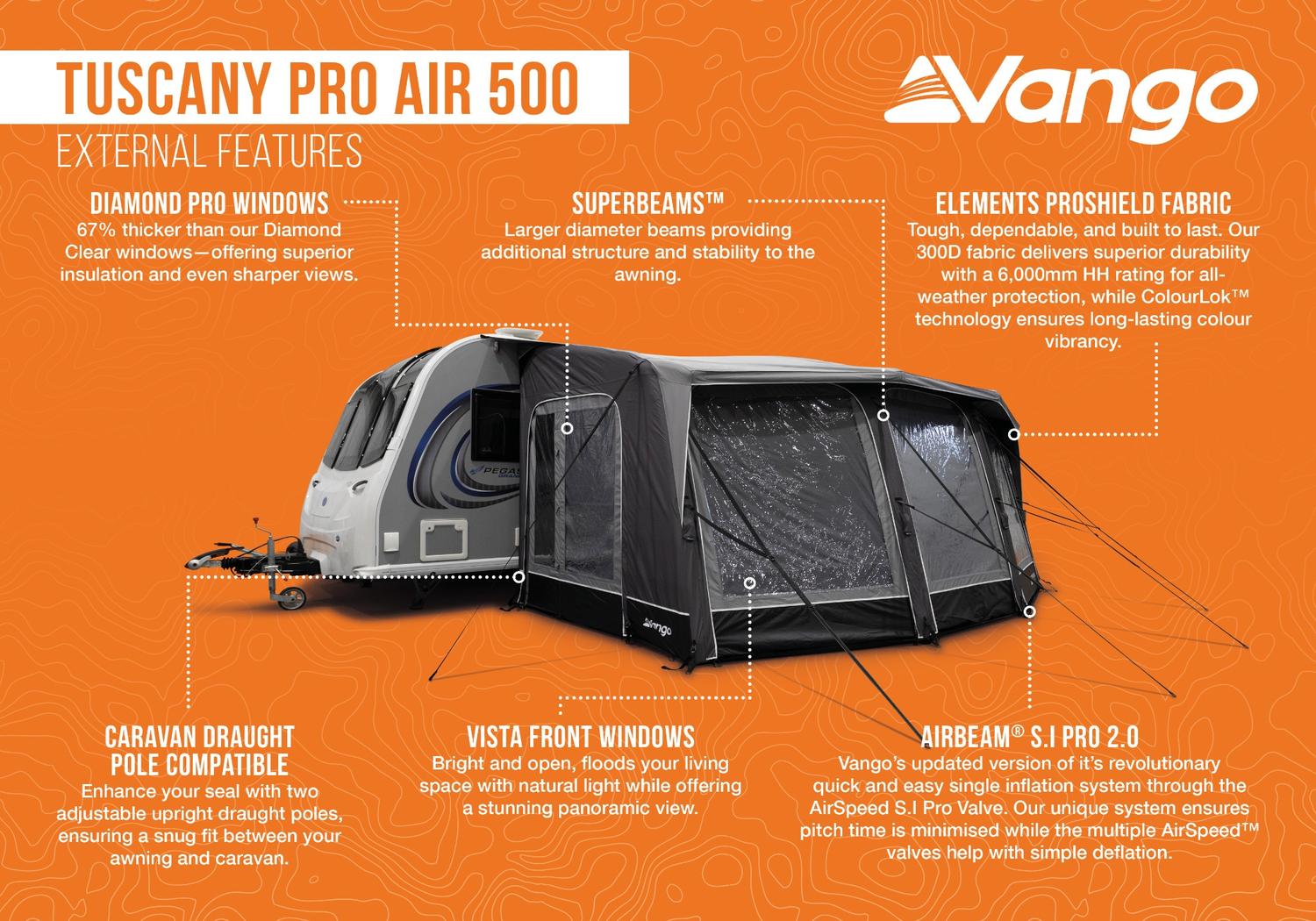 TUSCANY PRO AIR 500
EXTERNAL FEATURES

Vango

DIAMOND PRO WINDOWS
67% thicker than our Diamond Clear windows—offering superior insulation and even sharper views.

SUPERBEAMS™
Larger diameter beams providing additional structure and stability to the awning.

ELEMENTS PROSHIELD FABRIC
Tough, dependable, and built to last. Our 300D fabric delivers superior durability with a 6,000mm HH rating for all-weather protection, while ColourLok™ technology ensures long-lasting colour vibrancy.

PEGAS

Vango

CARAVAN DRAUGHT POLE COMPATIBLE
Enhance your seal with two adjustable upright draught poles, ensuring a snug fit between your awning and caravan.

VISTA FRONT WINDOWS
Bright and open, floods your living space with natural light while offering a stunning panoramic view.

AIRBEAM® S.I PRO 2.0
Vango's updated version of it's revolutionary quick and easy single inflation system through the AirSpeed S.I Pro Valve. Our unique system ensures pitch time is minimised while the multiple AirSpeed™ valves help with simple deflation.