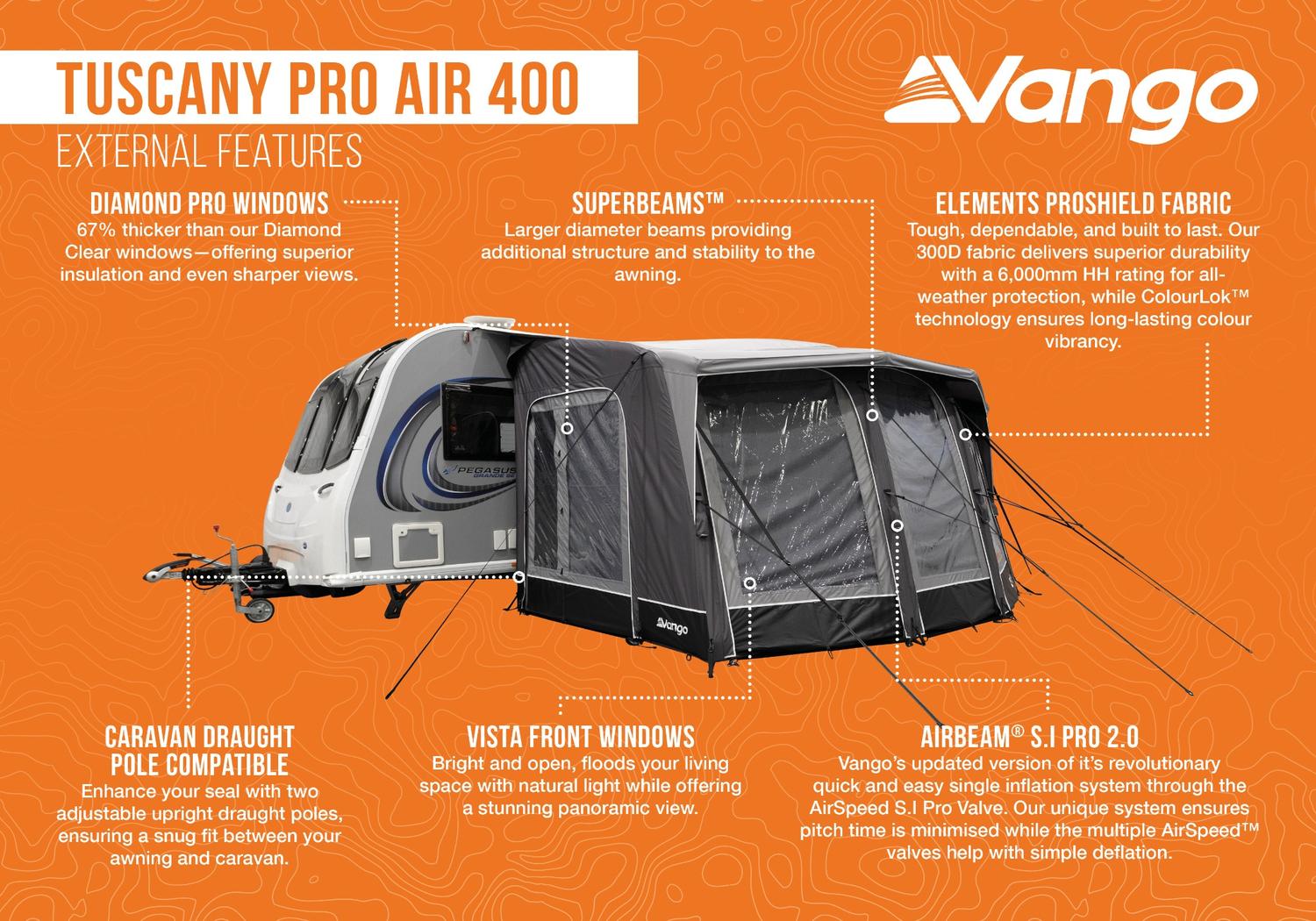 TUSCANY PRO AIR 400

EXTERNAL FEATURES

Vango

DIAMOND PRO WINDOWS

67% thicker than our Diamond Clear windows—offering superior insulation and even sharper views.

SUPERBEAMS™

Larger diameter beams providing additional structure and stability to the awning.

ELEMENTS PROSHIELD FABRIC

Tough, dependable, and built to last. Our 300D fabric delivers superior durability with a 6,000mm HH rating for all-weather protection, while ColourLok™ technology ensures long-lasting colour vibrancy.

PEGASUS GRANDE SE

Vango

CARAVAN DRAUGHT POLE COMPATIBLE

Enhance your seal with two adjustable upright draught poles, ensuring a snug fit between your awning and caravan.

VISTA FRONT WINDOWS

Bright and open, floods your living space with natural light while offering a stunning panoramic view.

AIRBEAM® S.I PRO 2.0

Vango's updated version of it's revolutionary quick and easy single inflation system through the AirSpeed S.I Pro Valve. Our unique system ensures pitch time is minimised while the multiple AirSpeed™ valves help with simple deflation.