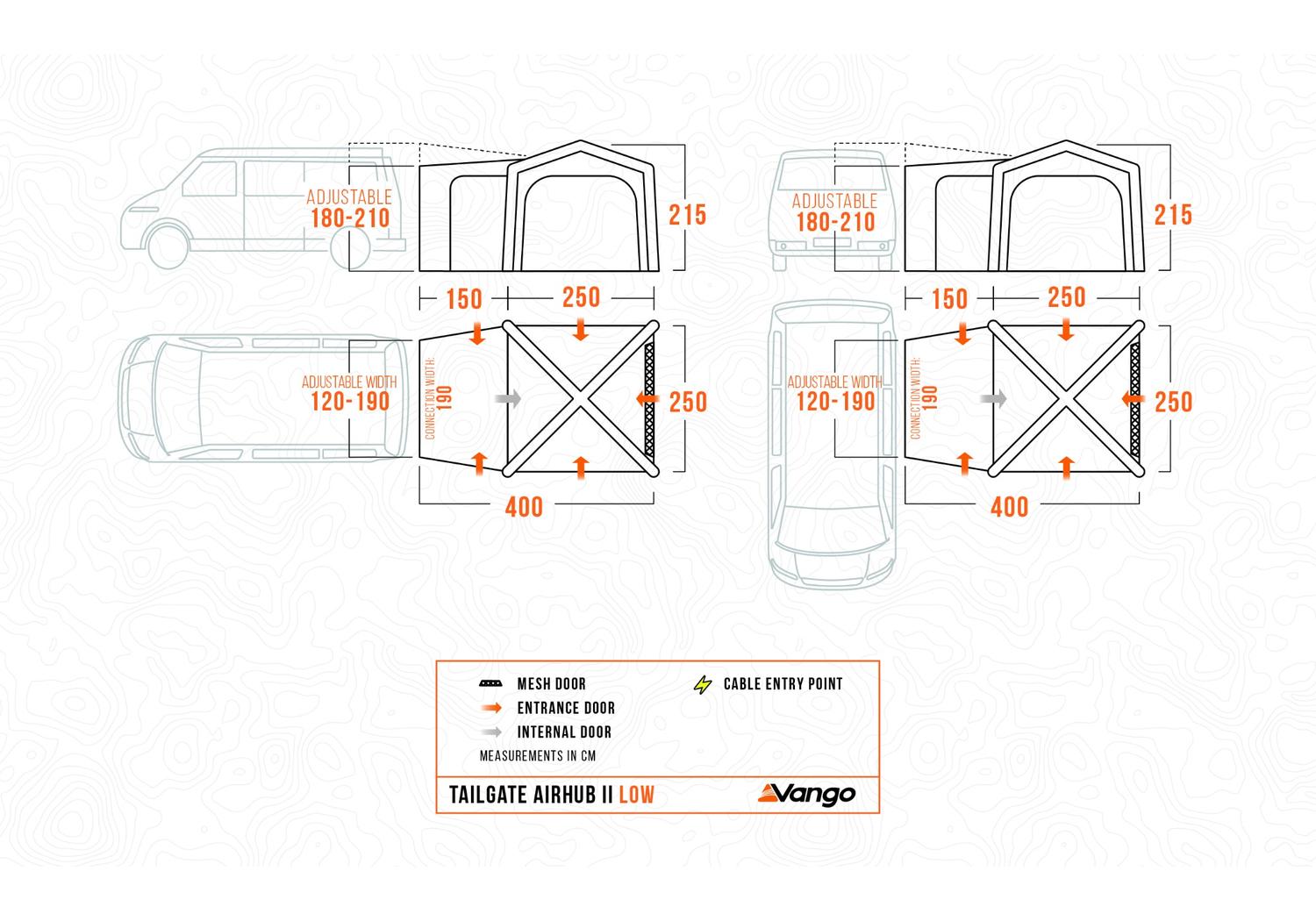 ADJUSTABLE
180-210

215

150 250

ADJUSTABLE WIDTH
120-190

CONNECTION WIDTH:
190

250

400

ADJUSTABLE
180-210

215

150 250

ADJUSTABLE WIDTH
120-190

CONNECTION WIDTH:
190

250

400

MESH DOOR
ENTRANCE DOOR
INTERNAL DOOR
CABLE ENTRY POINT
MEASUREMENTS IN CM

TAILGATE AIRHUB II LOW
Vango