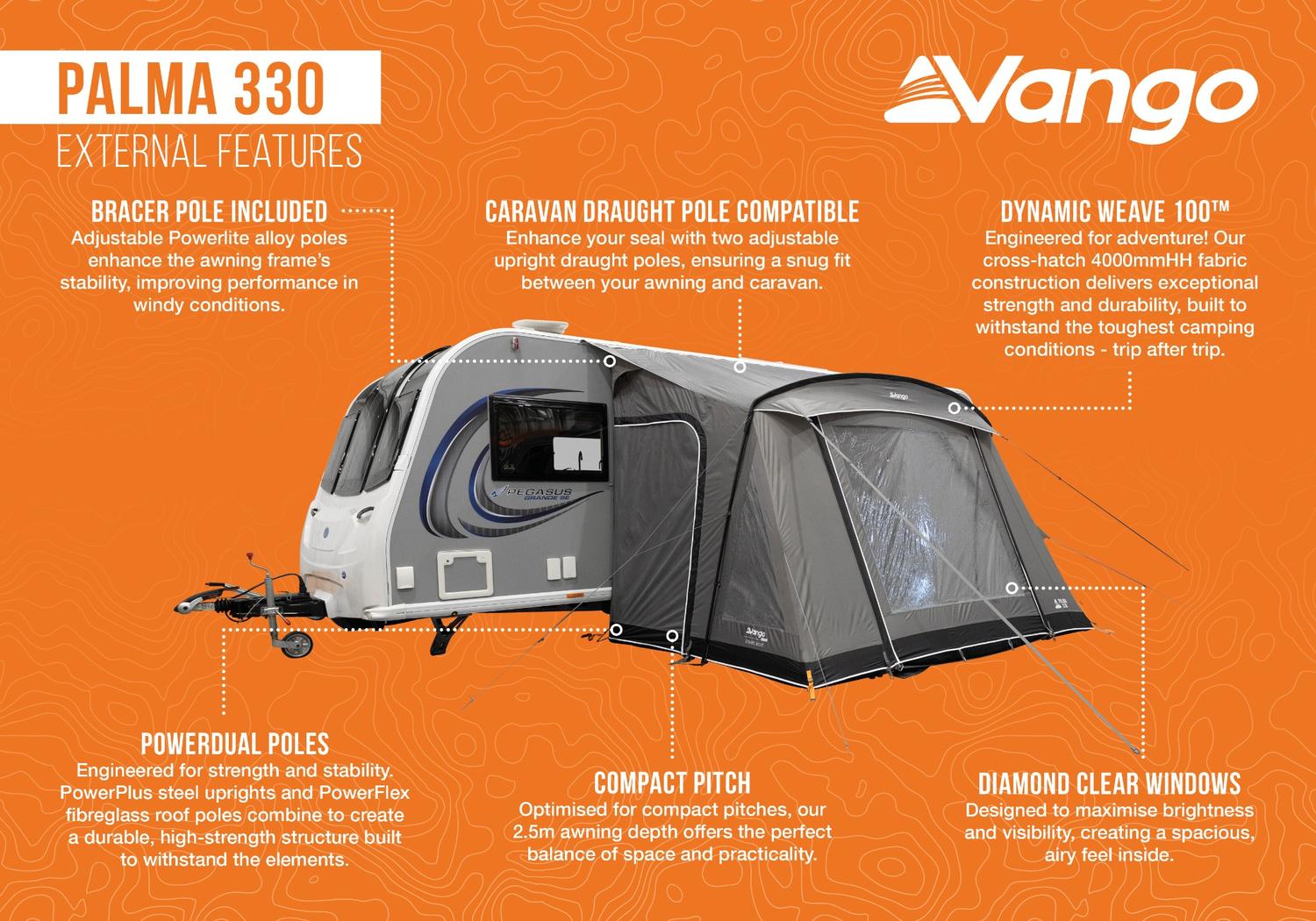 PALMA 330
EXTERNAL FEATURES

Vango

BRACER POLE INCLUDED
Adjustable Powerlite alloy poles enhance the awning frame's stability, improving performance in windy conditions.

CARAVAN DRAUGHT POLE COMPATIBLE
Enhance your seal with two adjustable upright draught poles, ensuring a snug fit between your awning and caravan.

DYNAMIC WEAVE 100™
Engineered for adventure! Our cross-hatch 4000mmHH fabric construction delivers exceptional strength and durability, built to withstand the toughest camping conditions - trip after trip.

PEGASUS GRANDE SE

Vango

Vango

POWERDUAL POLES
Engineered for strength and stability. PowerPlus steel uprights and PowerFlex fibreglass roof poles combine to create a durable, high-strength structure built to withstand the elements.

COMPACT PITCH
Optimised for compact pitches, our 2.5m awning depth offers the perfect balance of space and practicality.

DIAMOND CLEAR WINDOWS
Designed to maximise brightness and visibility, creating a spacious, airy feel inside.