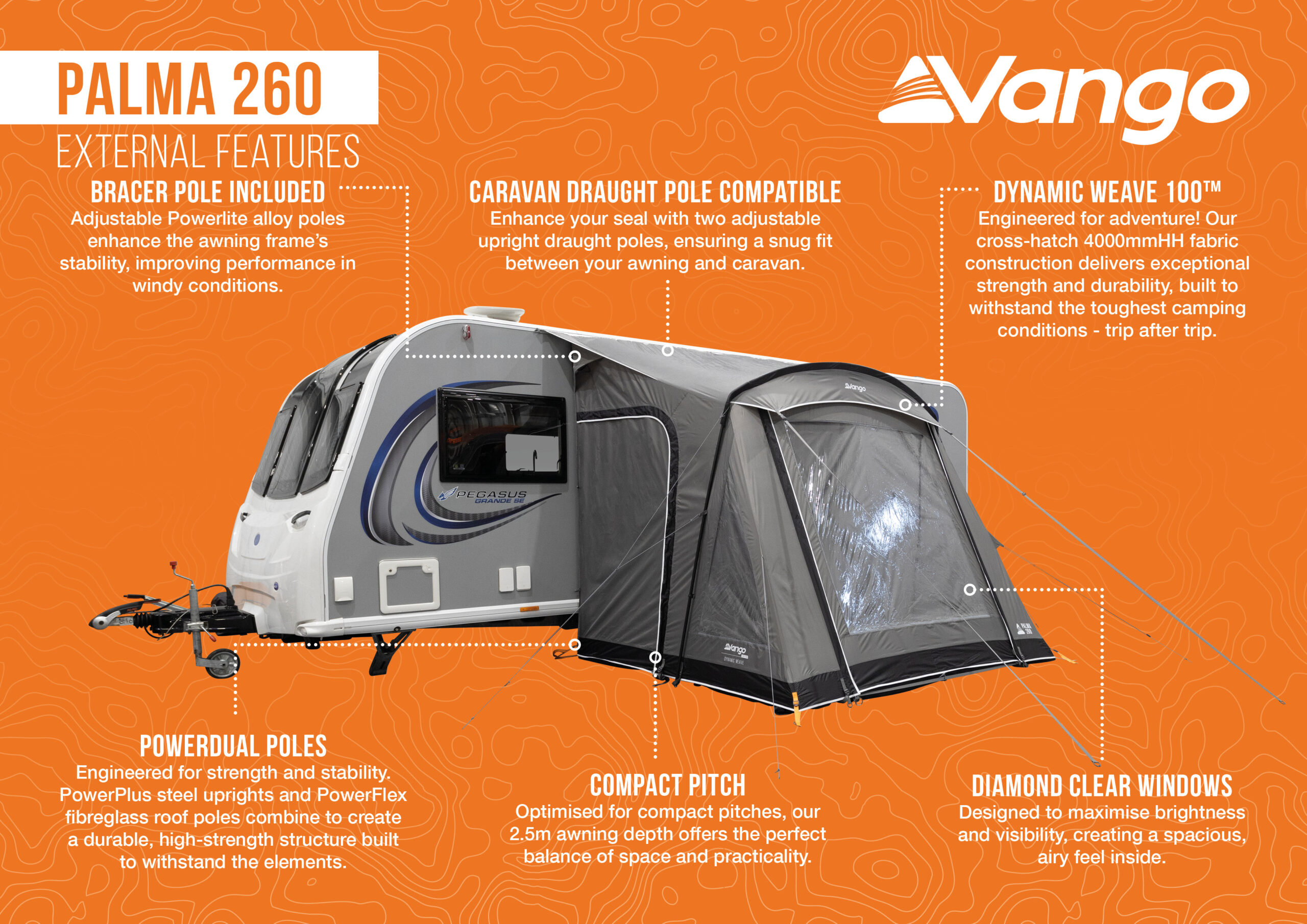 PALMA 260
EXTERNAL FEATURES

Vango

BRACER POLE INCLUDED
Adjustable Powerlite alloy poles enhance the awning frame's stability, improving performance in windy conditions.

CARAVAN DRAUGHT POLE COMPATIBLE
Enhance your seal with two adjustable upright draught poles, ensuring a snug fit between your awning and caravan.

DYNAMIC WEAVE 100™
Engineered for adventure! Our cross-hatch 4000mmHH fabric construction delivers exceptional strength and durability, built to withstand the toughest camping conditions - trip after trip.

PEGASUS
GRANDE SE

Vango

Vango
DYNAMIC WEAVE

PALMA
260

POWERDUAL POLES
Engineered for strength and stability. PowerPlus steel uprights and PowerFlex fibreglass roof poles combine to create a durable, high-strength structure built to withstand the elements.

COMPACT PITCH
Optimised for compact pitches, our 2.5m awning depth offers the perfect balance of space and practicality.

DIAMOND CLEAR WINDOWS
Designed to maximise brightness and visibility, creating a spacious, airy feel inside.