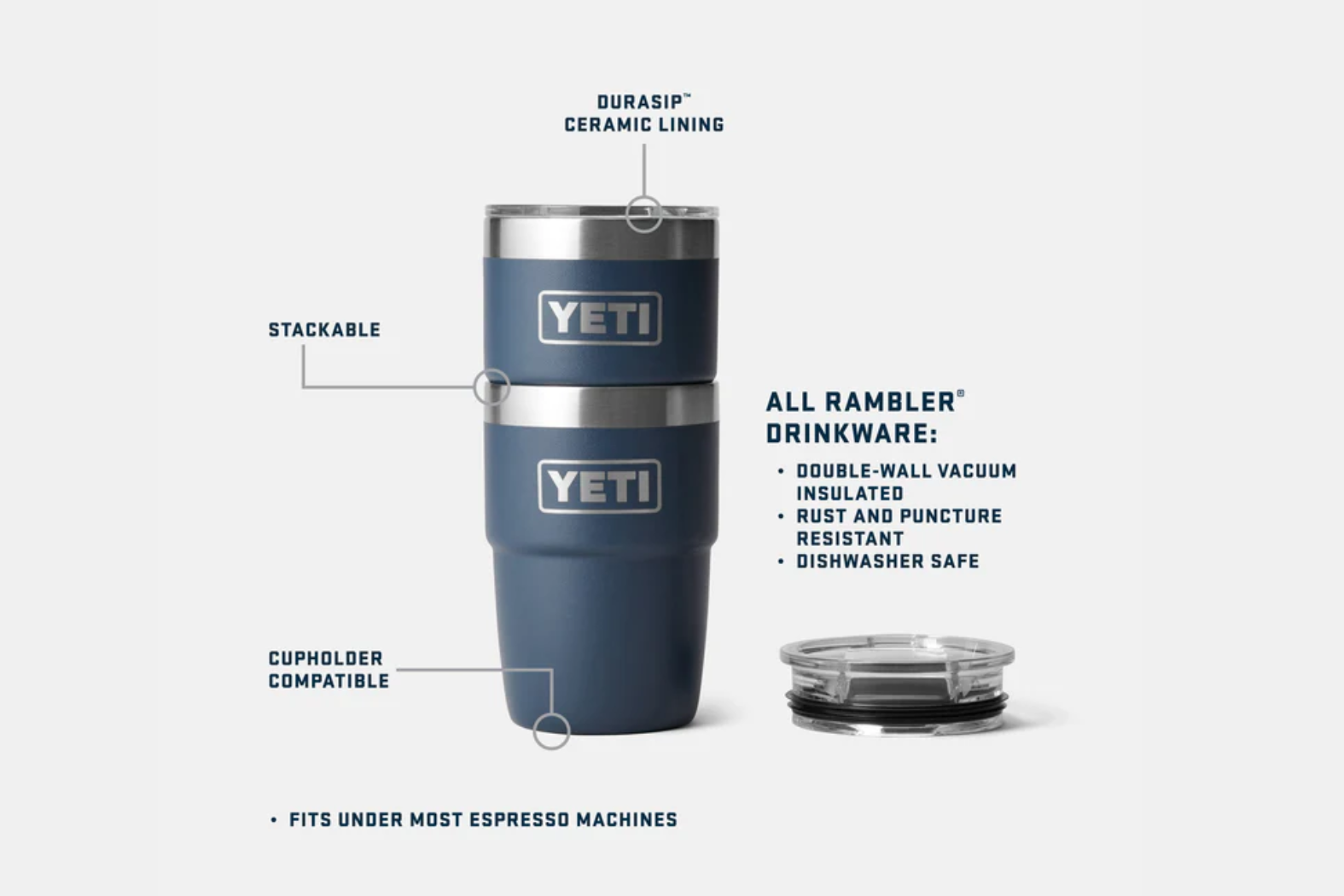 DURASIP™ CERAMIC LINING

STACKABLE

YETI

YETI

ALL RAMBLER® DRINKWARE:

• DOUBLE-WALL VACUUM INSULATED
• RUST AND PUNCTURE RESISTANT
• DISHWASHER SAFE

CUPHOLDER COMPATIBLE

• FITS UNDER MOST ESPRESSO MACHINES