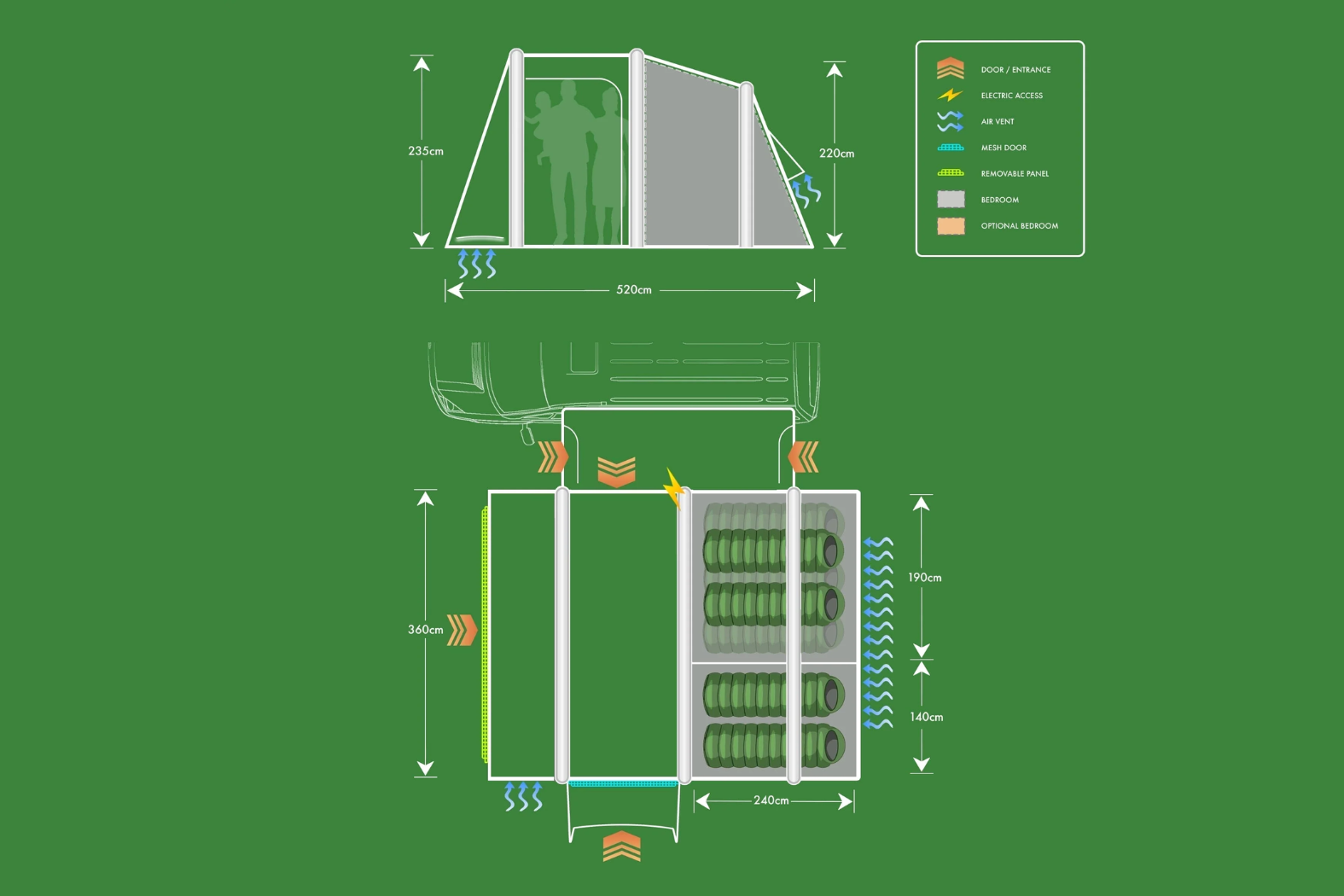 235cm

220cm

520cm

DOOR / ENTRANCE
ELECTRIC ACCESS
AIR VENT
MESH DOOR
REMOVABLE PANEL
BEDROOM
OPTIONAL BEDROOM

360cm

190cm

140cm

240cm