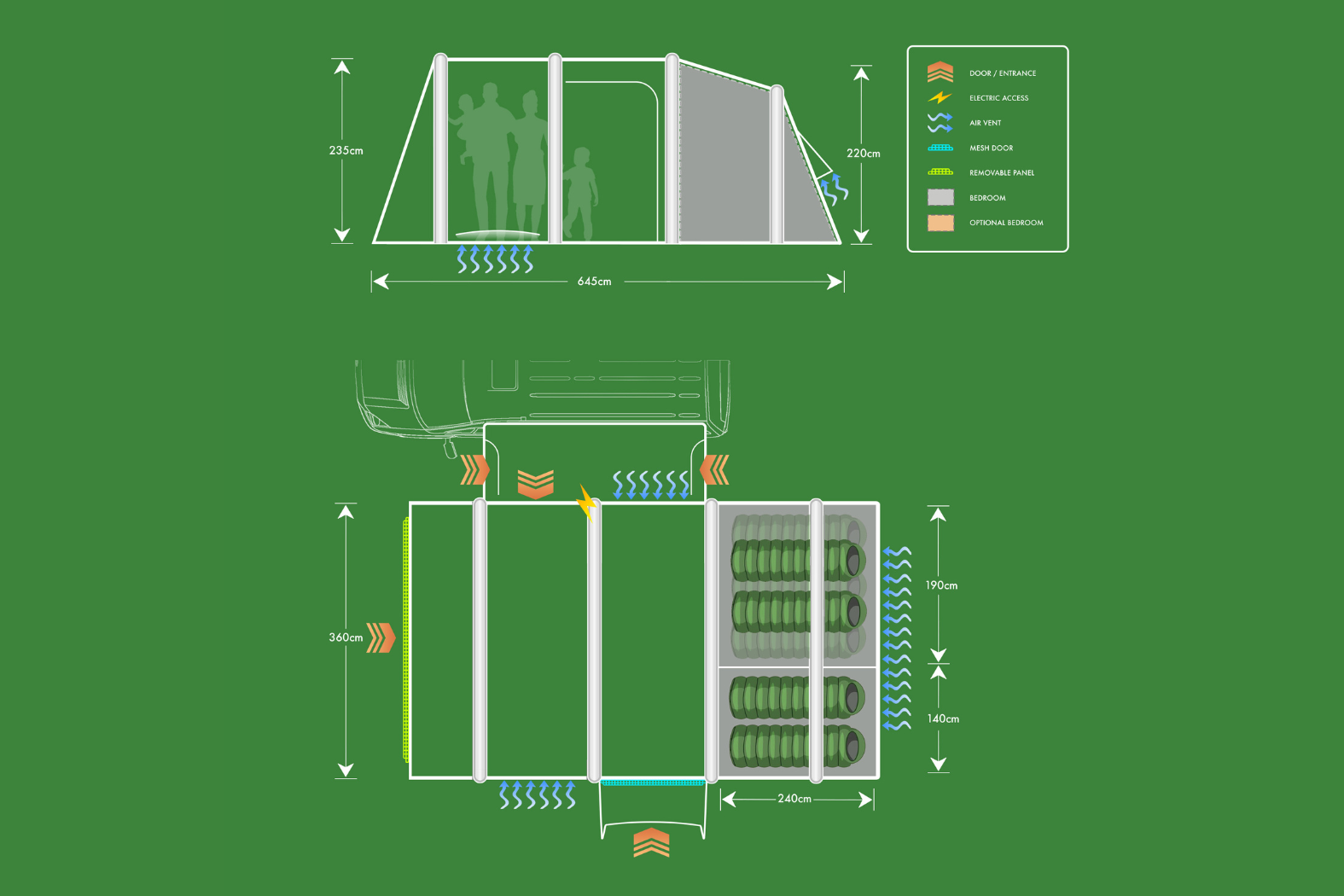 235cm

220cm

645cm

DOOR / ENTRANCE
ELECTRIC ACCESS
AIR VENT
MESH DOOR
REMOVABLE PANEL
BEDROOM
OPTIONAL BEDROOM

360cm

190cm

140cm

240cm