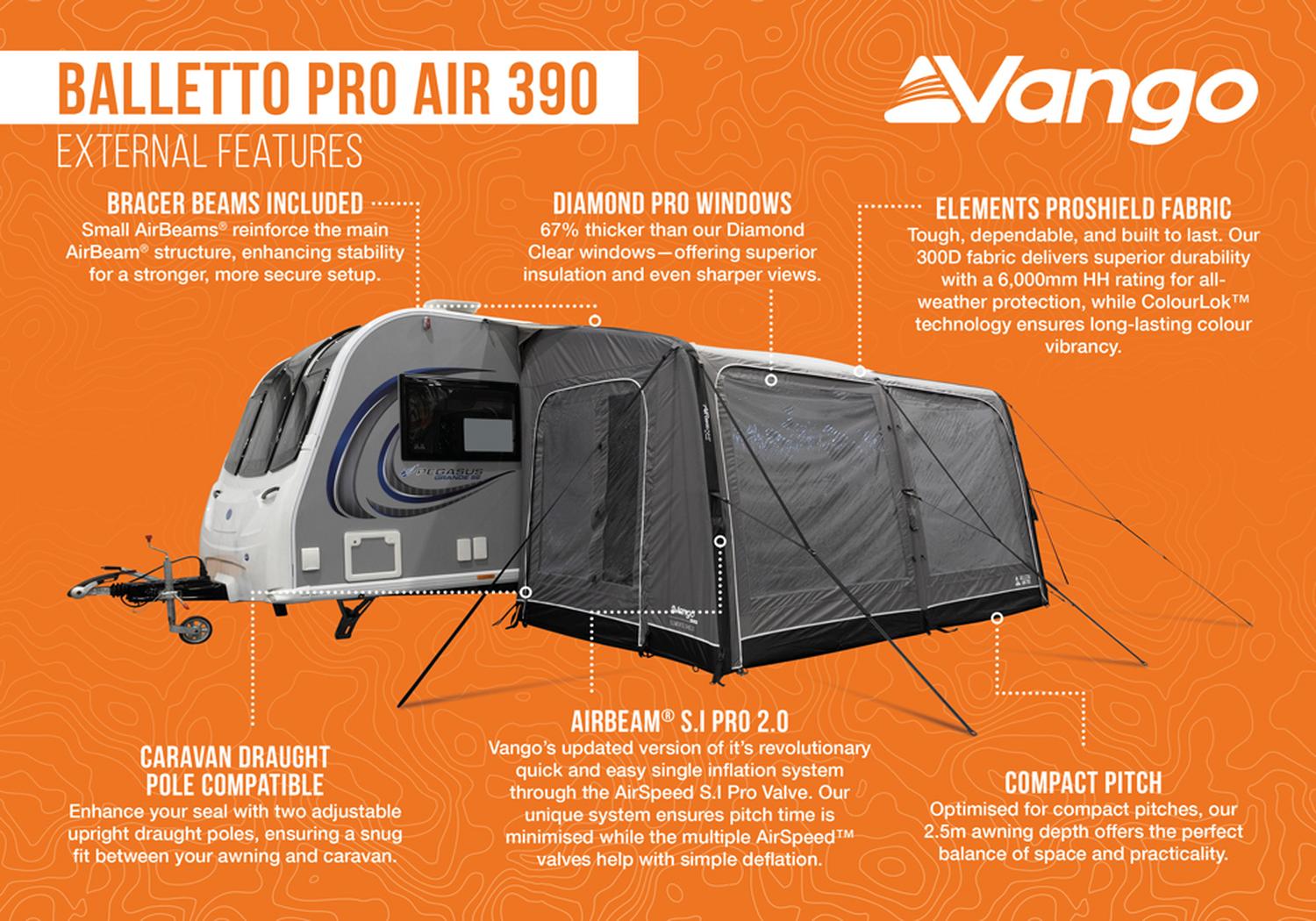 BALLETTO PRO AIR 390
EXTERNAL FEATURES

Vango

BRACER BEAMS INCLUDED
Small AirBeams® reinforce the main AirBeam® structure, enhancing stability for a stronger, more secure setup.

DIAMOND PRO WINDOWS
67% thicker than our Diamond Clear windows—offering superior insulation and even sharper views.

ELEMENTS PROSHIELD FABRIC
Tough, dependable, and built to last. Our 300D fabric delivers superior durability with a 6,000mm HH rating for all-weather protection, while ColourLok™ technology ensures long-lasting colour vibrancy.

PEGASUS
GRANDE SE

Vango

CARAVAN DRAUGHT POLE COMPATIBLE
Enhance your seal with two adjustable upright draught poles, ensuring a snug fit between your awning and caravan.

AIRBEAM® S.I PRO 2.0
Vango's updated version of it's revolutionary quick and easy single inflation system through the AirSpeed S.I Pro Valve. Our unique system ensures pitch time is minimised while the multiple AirSpeed™ valves help with simple deflation.

COMPACT PITCH
Optimised for compact pitches, our 2.5m awning depth offers the perfect balance of space and practicality.