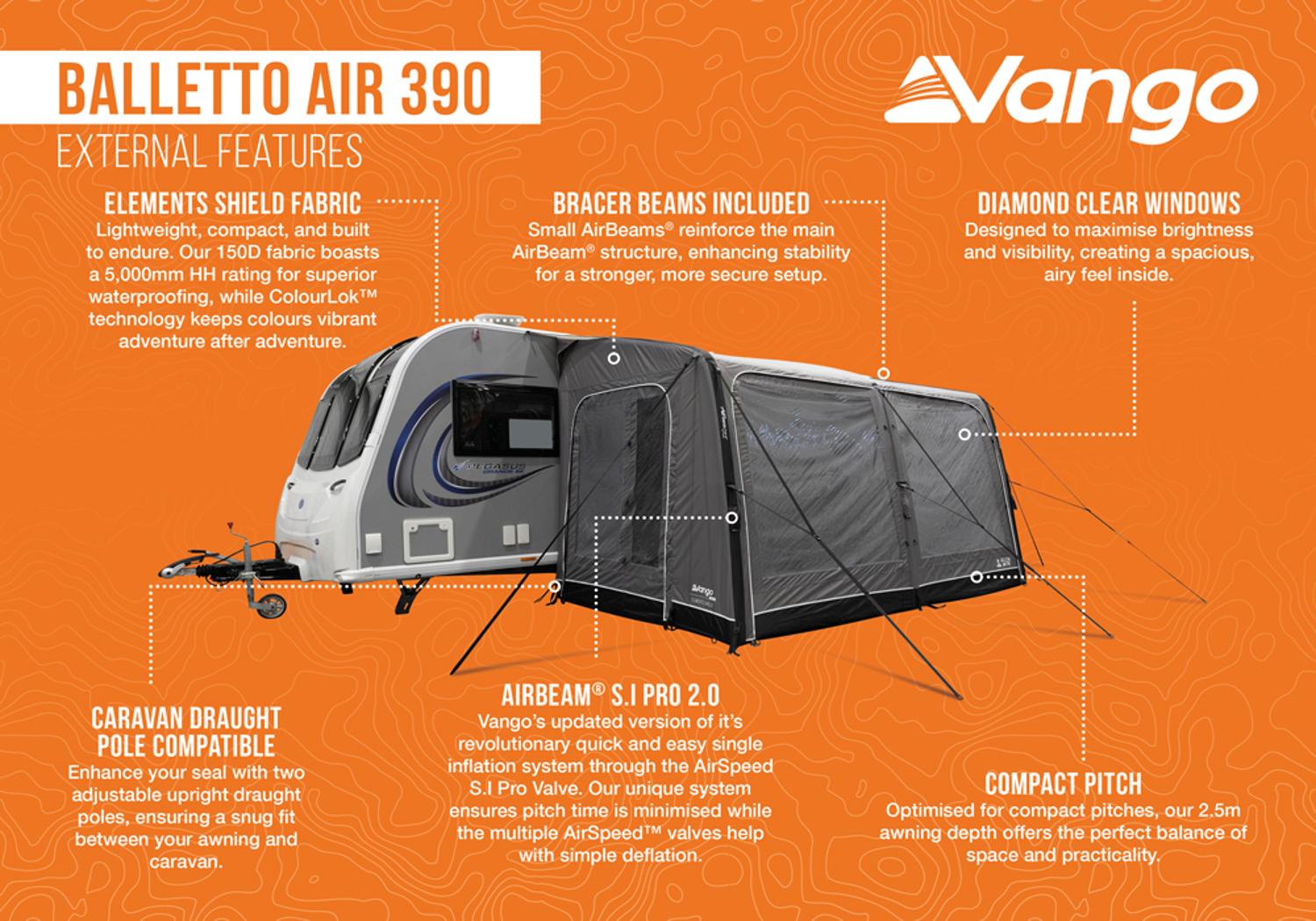 BALLETTO AIR 390
EXTERNAL FEATURES

Vango

ELEMENTS SHIELD FABRIC
Lightweight, compact, and built to endure. Our 150D fabric boasts a 5,000mm HH rating for superior waterproofing, while ColourLok™ technology keeps colours vibrant adventure after adventure.

BRACER BEAMS INCLUDED
Small AirBeams® reinforce the main AirBeam® structure, enhancing stability for a stronger, more secure setup.

DIAMOND CLEAR WINDOWS
Designed to maximise brightness and visibility, creating a spacious, airy feel inside.

PEGASUS

Vango

CARAVAN DRAUGHT POLE COMPATIBLE
Enhance your seal with two adjustable upright draught poles, ensuring a snug fit between your awning and caravan.

AIRBEAM® S.I PRO 2.0
Vango's updated version of it's revolutionary quick and easy single inflation system through the AirSpeed S.I Pro Valve. Our unique system ensures pitch time is minimised while the multiple AirSpeed™ valves help with simple deflation.

COMPACT PITCH
Optimised for compact pitches, our 2.5m awning depth offers the perfect balance of space and practicality.