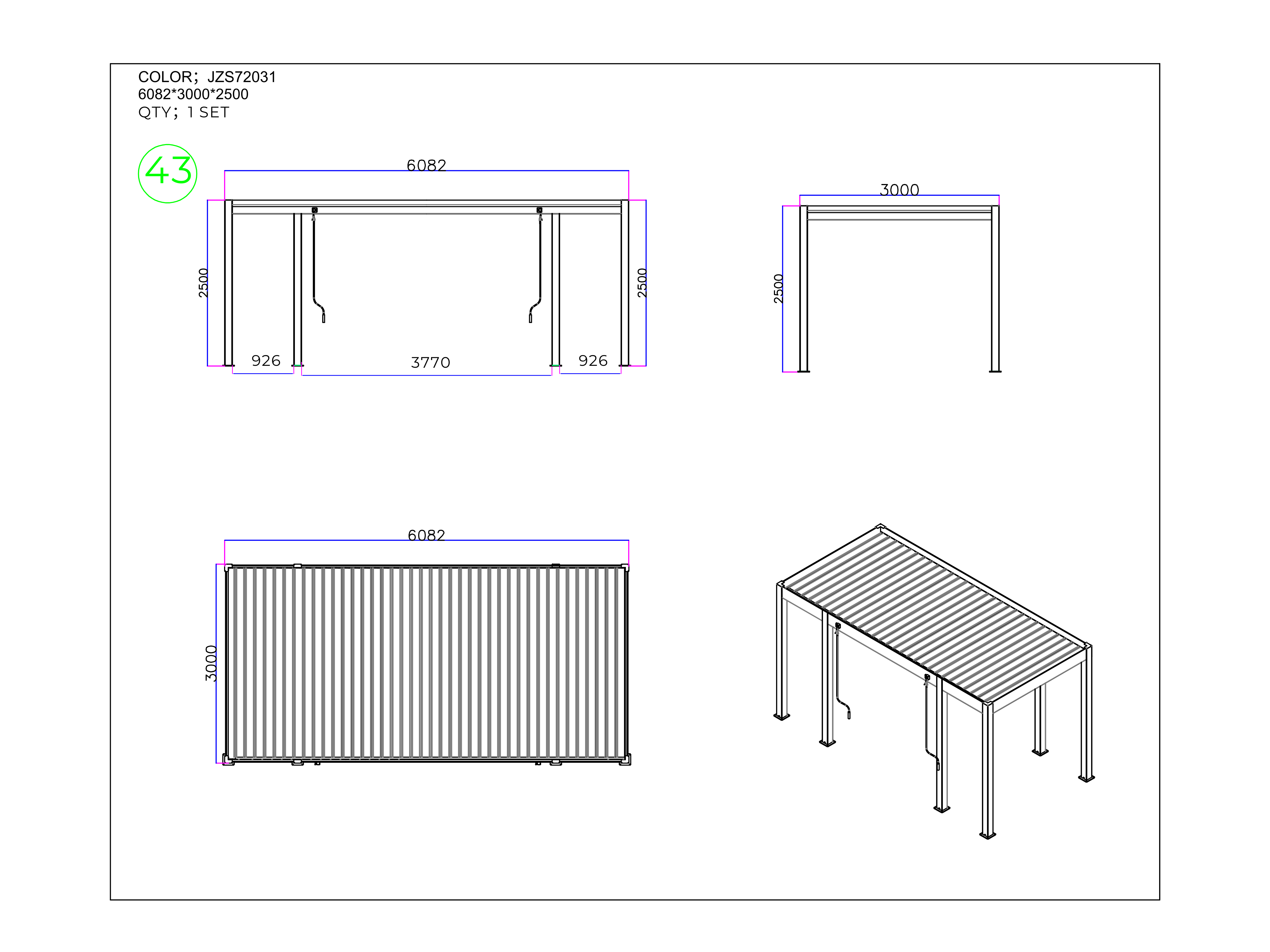 COLOR; JZS72031
6082*3000*2500
QTY; 1 SET

43

6082
2500
2500
926
3770
926

3000
2500

6082
3000