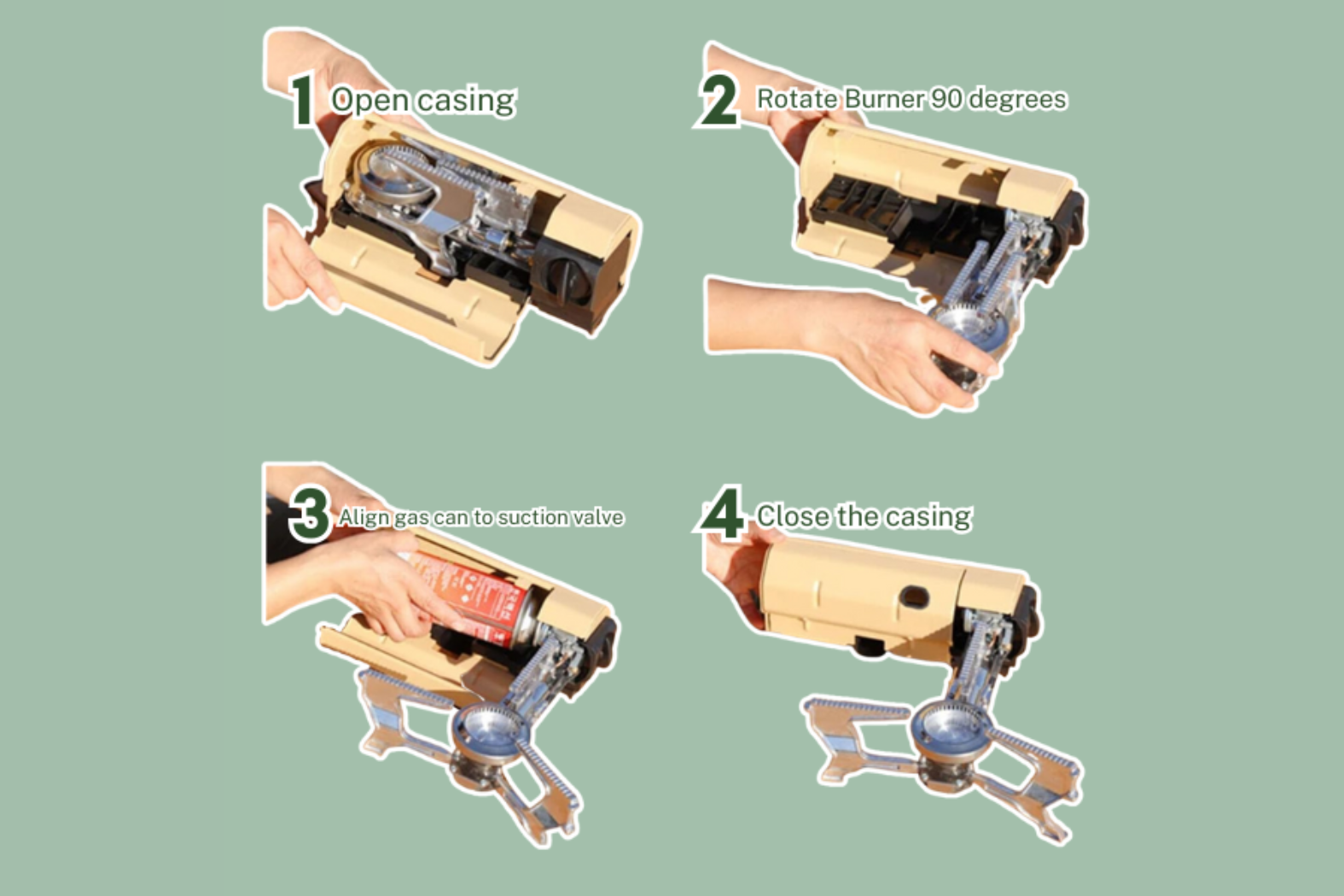 1 Open casing

2 Rotate Burner 90 degrees

3 Align gas can to suction valve

4 Close the casing