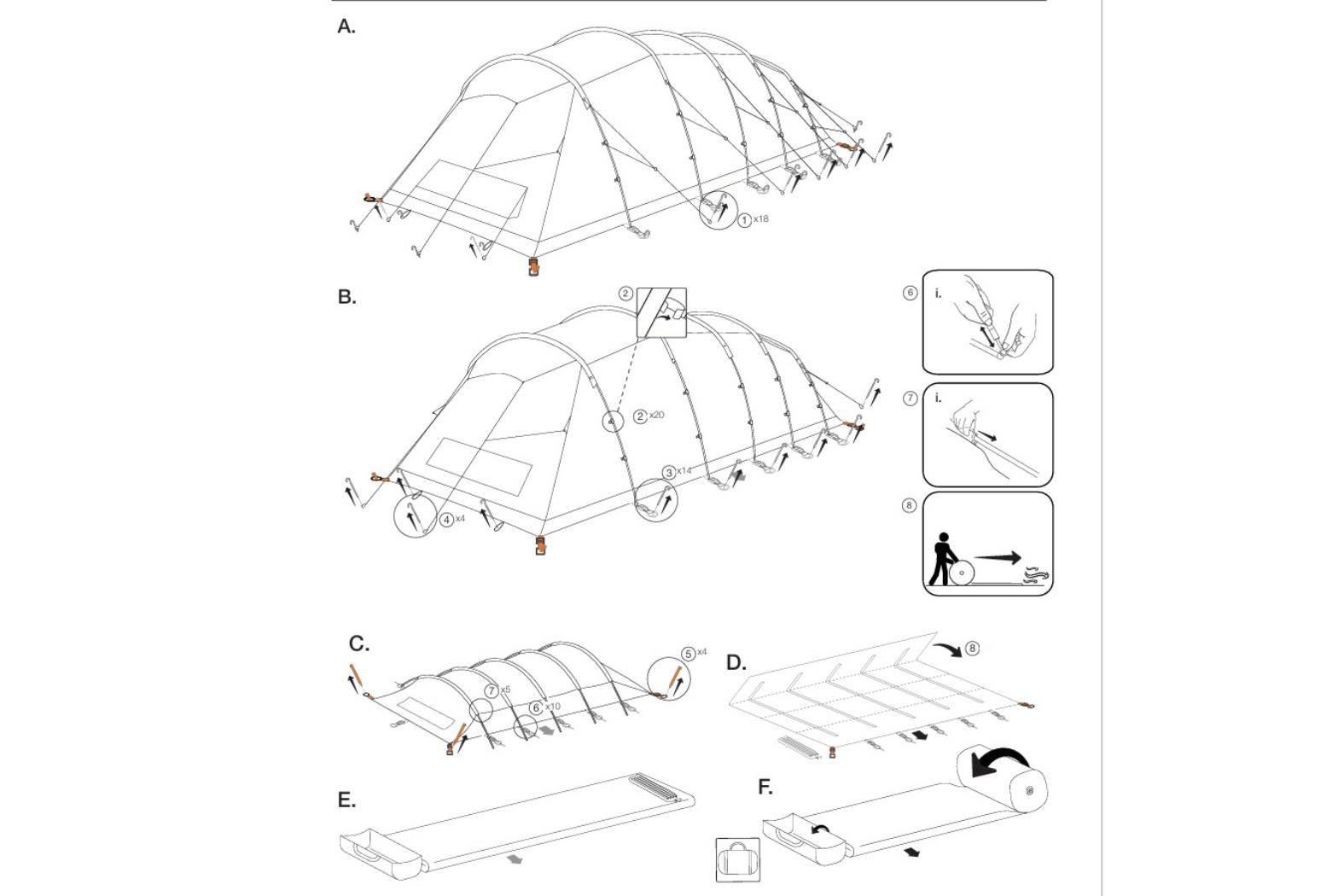 A.

1 x18

B.

2

2 x20

3 x14

4 x4

6 i.

7 i.

8

C.

5 x4

7 x5

6 x10

D.

8

E.

F.