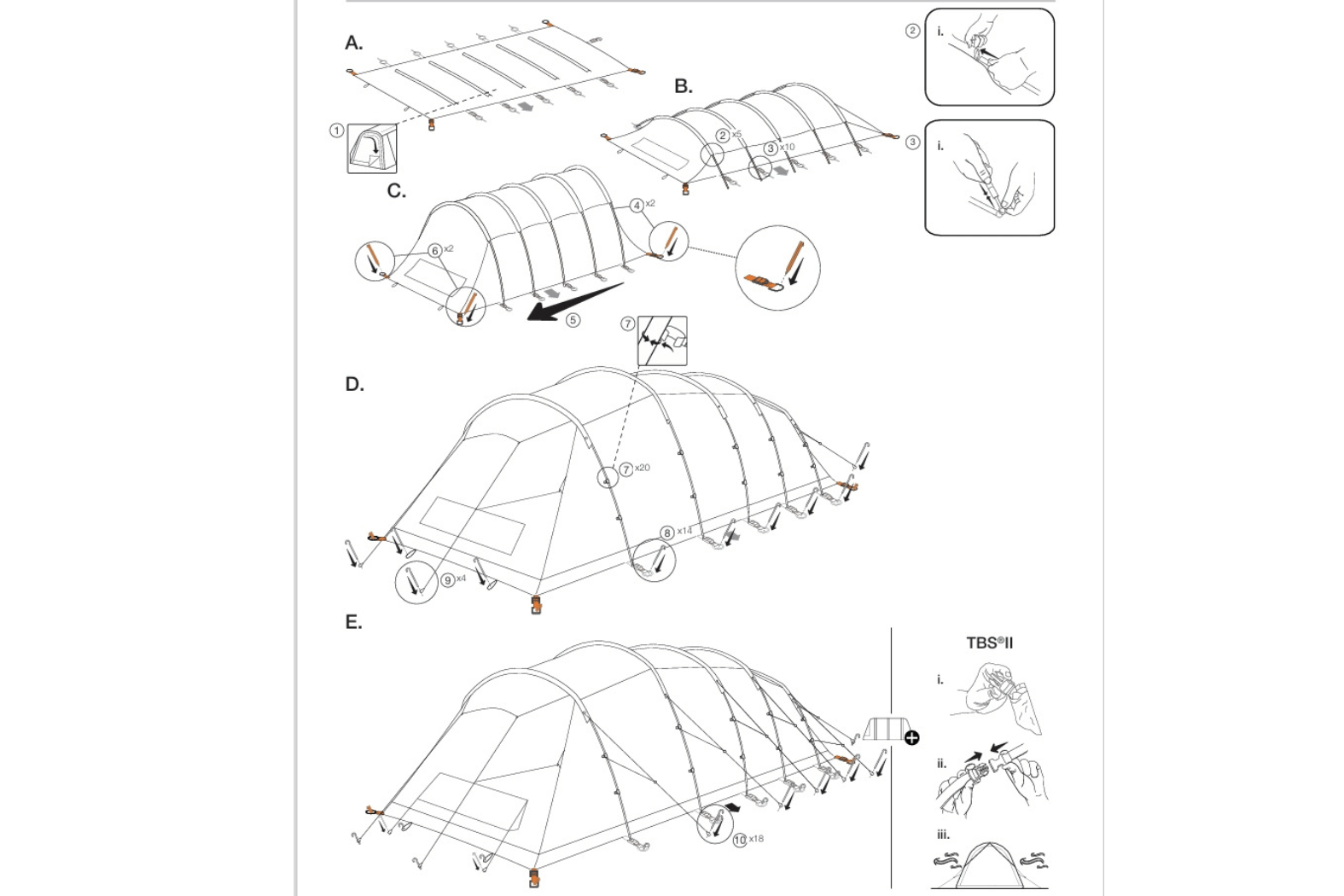 A.

1

B.

2 x5

3 x10

2 i.

3 i.

C.

4 x2

6 x2

5

7

D.

7 x20

8 x14

9 x4

E.

10 x18

TBS®II

i.

ii.

iii.