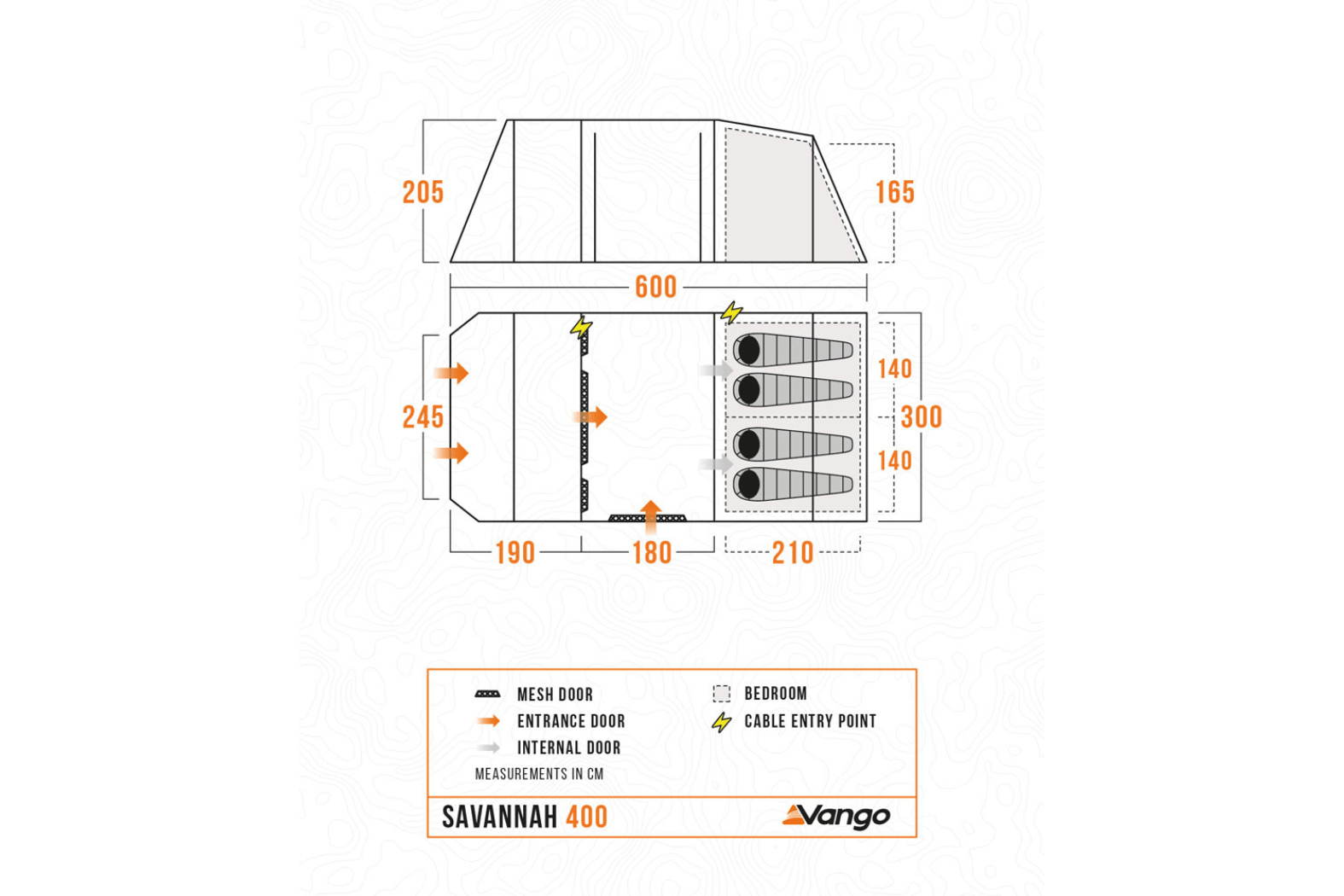 205

165

600

245

140

300

140

190

180

210

MESH DOOR

ENTRANCE DOOR

INTERNAL DOOR

BEDROOM

CABLE ENTRY POINT

MEASUREMENTS IN CM

SAVANNAH 400

Vango