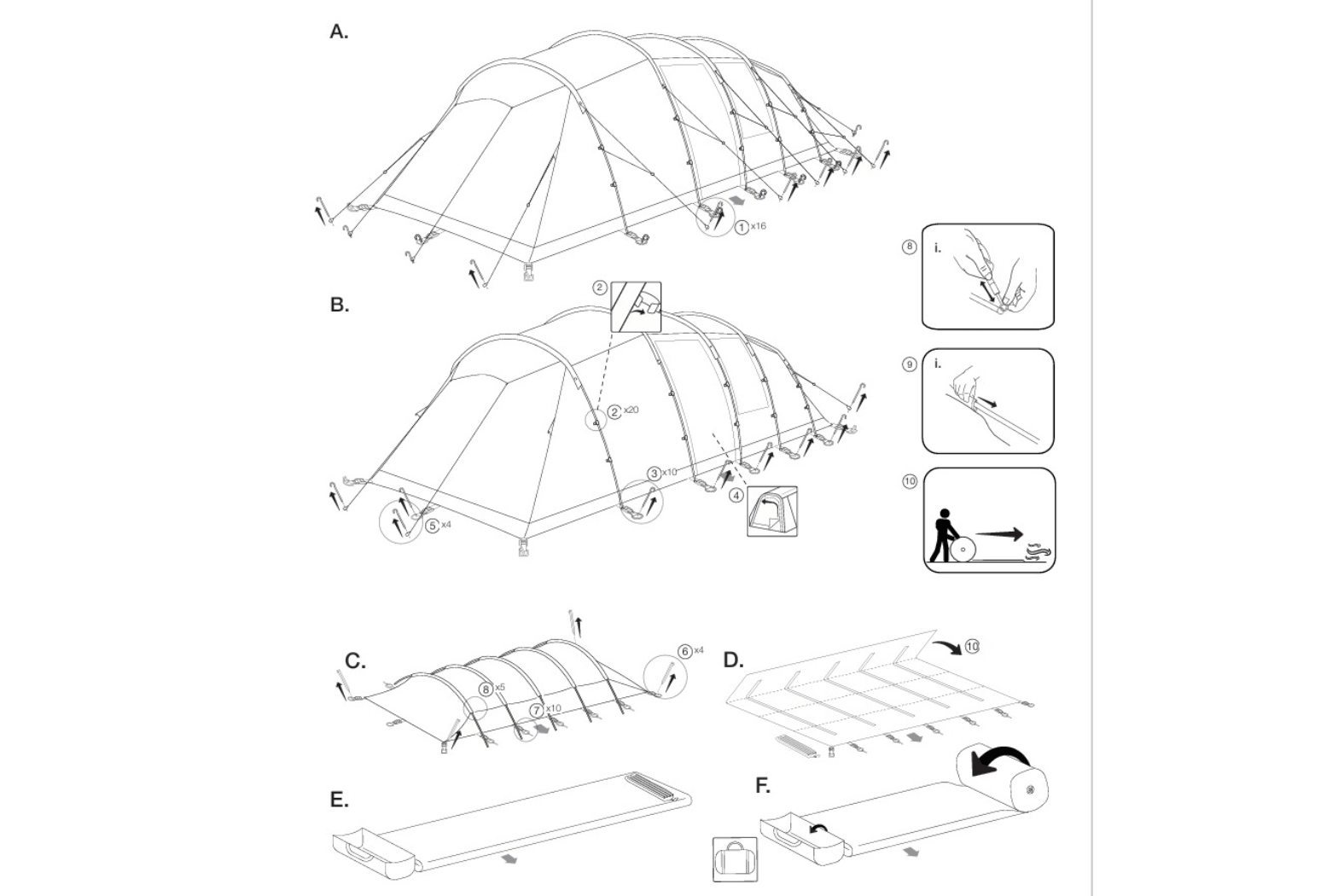 A.

1 x16

B.

2

2 x20

3 x10

4

5 x4

8 i.

9 i.

10

C.

6 x4

8 x5

7 x10

D.

10

E.

F.