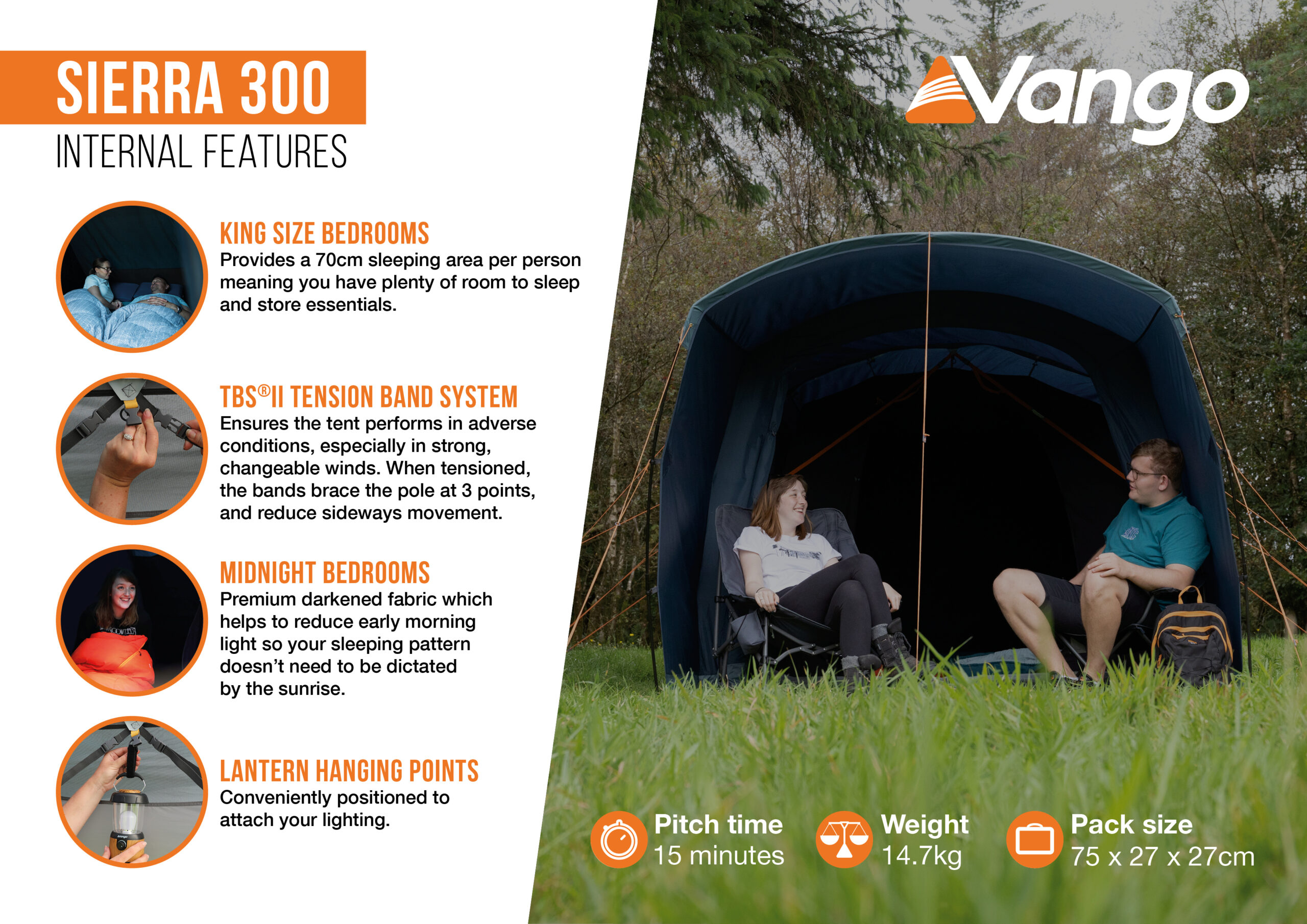 SIERRA 300
INTERNAL FEATURES

KING SIZE BEDROOMS
Provides a 70cm sleeping area per person meaning you have plenty of room to sleep and store essentials.

TBS®II TENSION BAND SYSTEM
Ensures the tent performs in adverse conditions, especially in strong, changeable winds. When tensioned, the bands brace the pole at 3 points, and reduce sideways movement.

MIDNIGHT BEDROOMS
Premium darkened fabric which helps to reduce early morning light so your sleeping pattern doesn't need to be dictated by the sunrise.

LANTERN HANGING POINTS
Conveniently positioned to attach your lighting.

Vango

Pitch time
15 minutes

Weight
14.7kg

Pack size
75 x 27 x 27cm