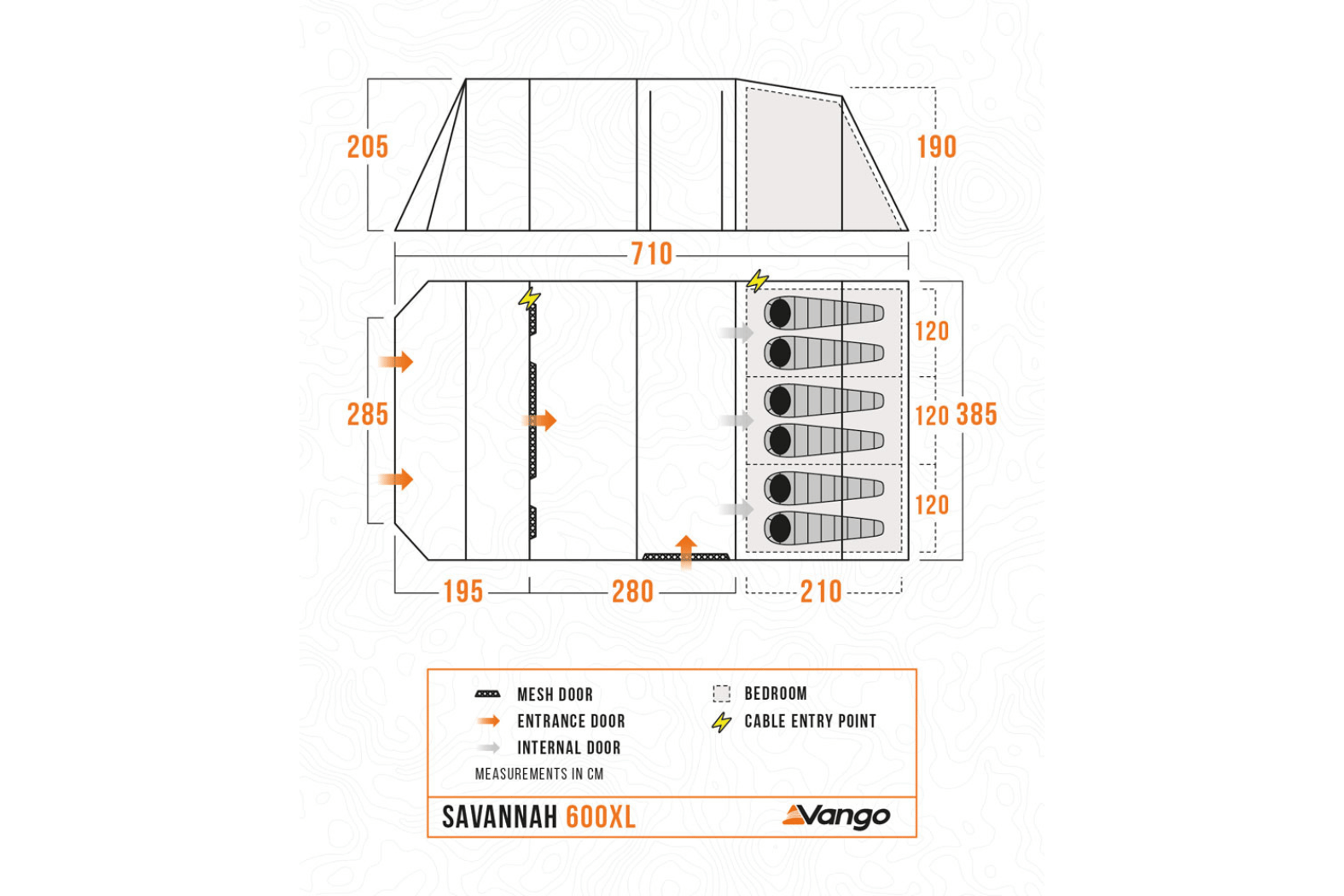 205

190

710

285

120

120

385

120

195

280

210

MESH DOOR

ENTRANCE DOOR

INTERNAL DOOR

BEDROOM

CABLE ENTRY POINT

MEASUREMENTS IN CM

SAVANNAH 600XL

Vango