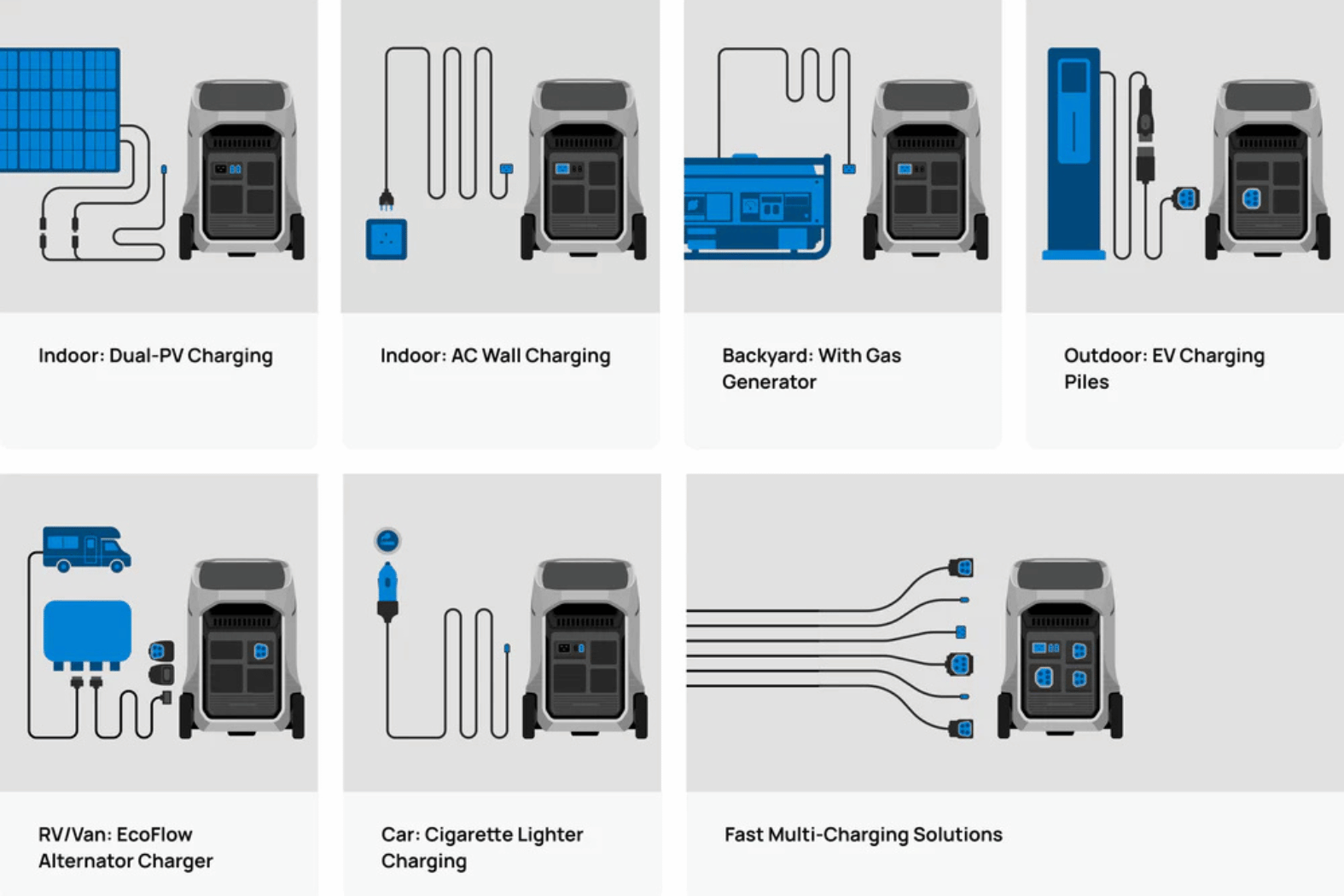 Indoor: Dual-PV Charging

Indoor: AC Wall Charging

Backyard: With Gas Generator

Outdoor: EV Charging Piles

RV/Van: EcoFlow Alternator Charger

Car: Cigarette Lighter Charging

Fast Multi-Charging Solutions