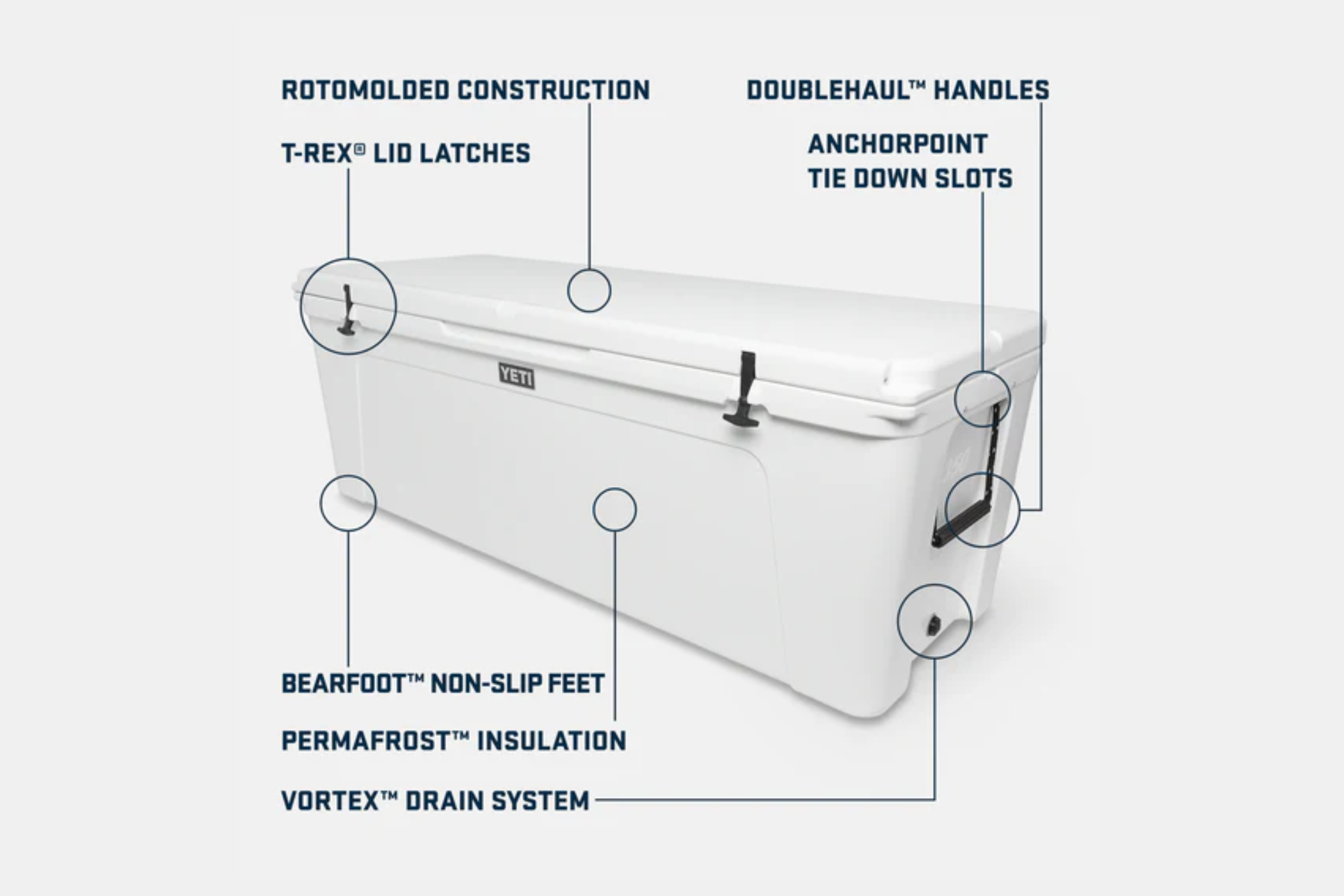 ROTOMOLDED CONSTRUCTION

DOUBLEHAUL™ HANDLES

T-REX® LID LATCHES

ANCHORPOINT TIE DOWN SLOTS

YETI

BEARFOOT™ NON-SLIP FEET

PERMAFROST™ INSULATION

VORTEX™ DRAIN SYSTEM