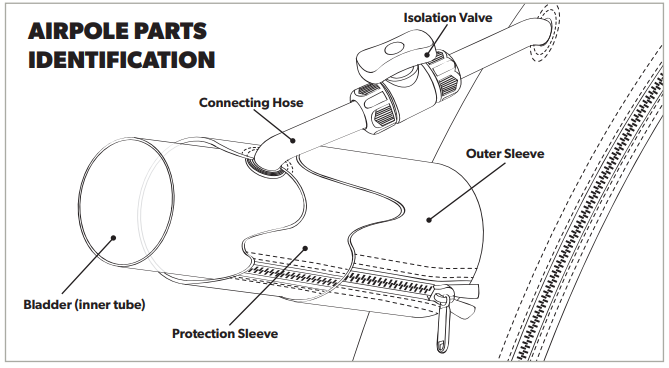 AIRPOLE PARTS IDENTIFICATION

Isolation Valve

Connecting Hose

Outer Sleeve

Bladder (inner tube)

Protection Sleeve