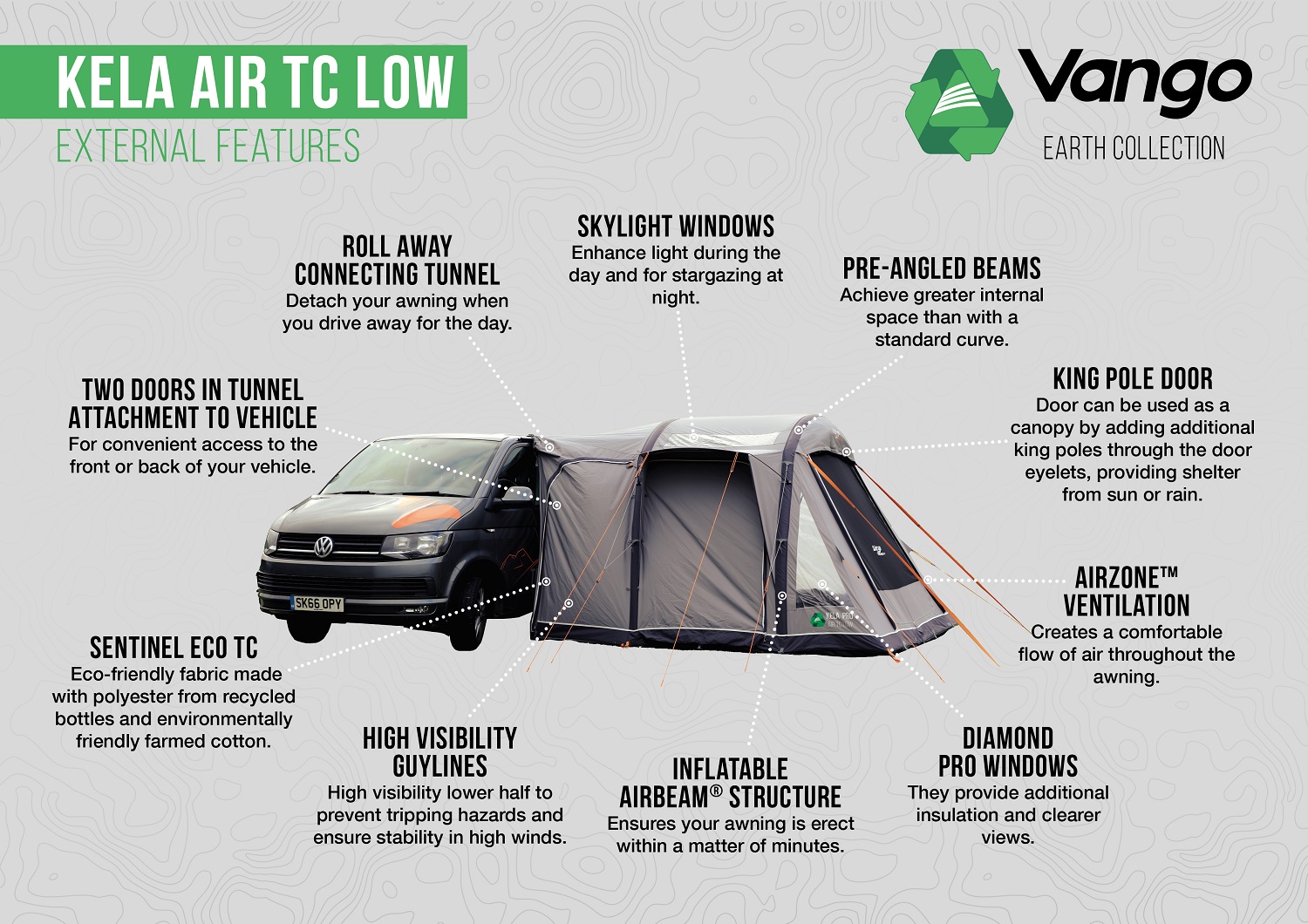 KELA AIR TC LOW
EXTERNAL FEATURES

Vango
EARTH COLLECTION

ROLL AWAY CONNECTING TUNNEL
Detach your awning when you drive away for the day.

SKYLIGHT WINDOWS
Enhance light during the day and for stargazing at night.

PRE-ANGLED BEAMS
Achieve greater internal space than with a standard curve.

TWO DOORS IN TUNNEL ATTACHMENT TO VEHICLE
For convenient access to the front or back of your vehicle.

KING POLE DOOR
Door can be used as a canopy by adding additional king poles through the door eyelets, providing shelter from sun or rain.

SK66 OPY

KELA PRO

AIRZONE™ VENTILATION
Creates a comfortable flow of air throughout the awning.

SENTINEL ECO TC
Eco-friendly fabric made with polyester from recycled bottles and environmentally friendly farmed cotton.

HIGH VISIBILITY GUYLINES
High visibility lower half to prevent tripping hazards and ensure stability in high winds.

INFLATABLE AIRBEAM® STRUCTURE
Ensures your awning is erect within a matter of minutes.

DIAMOND PRO WINDOWS
They provide additional insulation and clearer views.