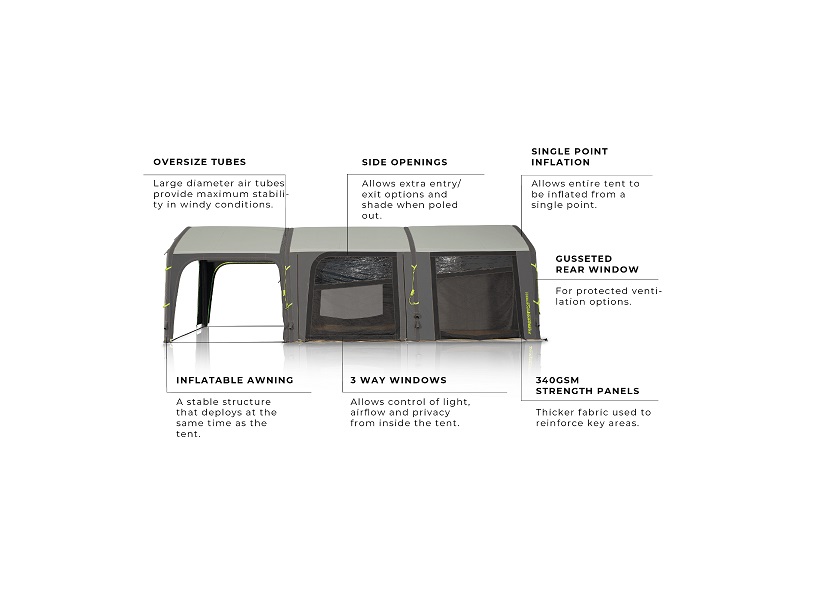 OVERSIZE TUBES

Large diameter air tubes provide maximum stability in windy conditions.

SIDE OPENINGS

Allows extra entry/exit options and shade when poled out.

SINGLE POINT INFLATION

Allows entire tent to be inflated from a single point.

GUSSETED REAR WINDOW

For protected ventilation options.

INFLATABLE AWNING

A stable structure that deploys at the same time as the tent.

3 WAY WINDOWS

Allows control of light, airflow and privacy from inside the tent.

340GSM STRENGTH PANELS

Thicker fabric used to reinforce key areas.