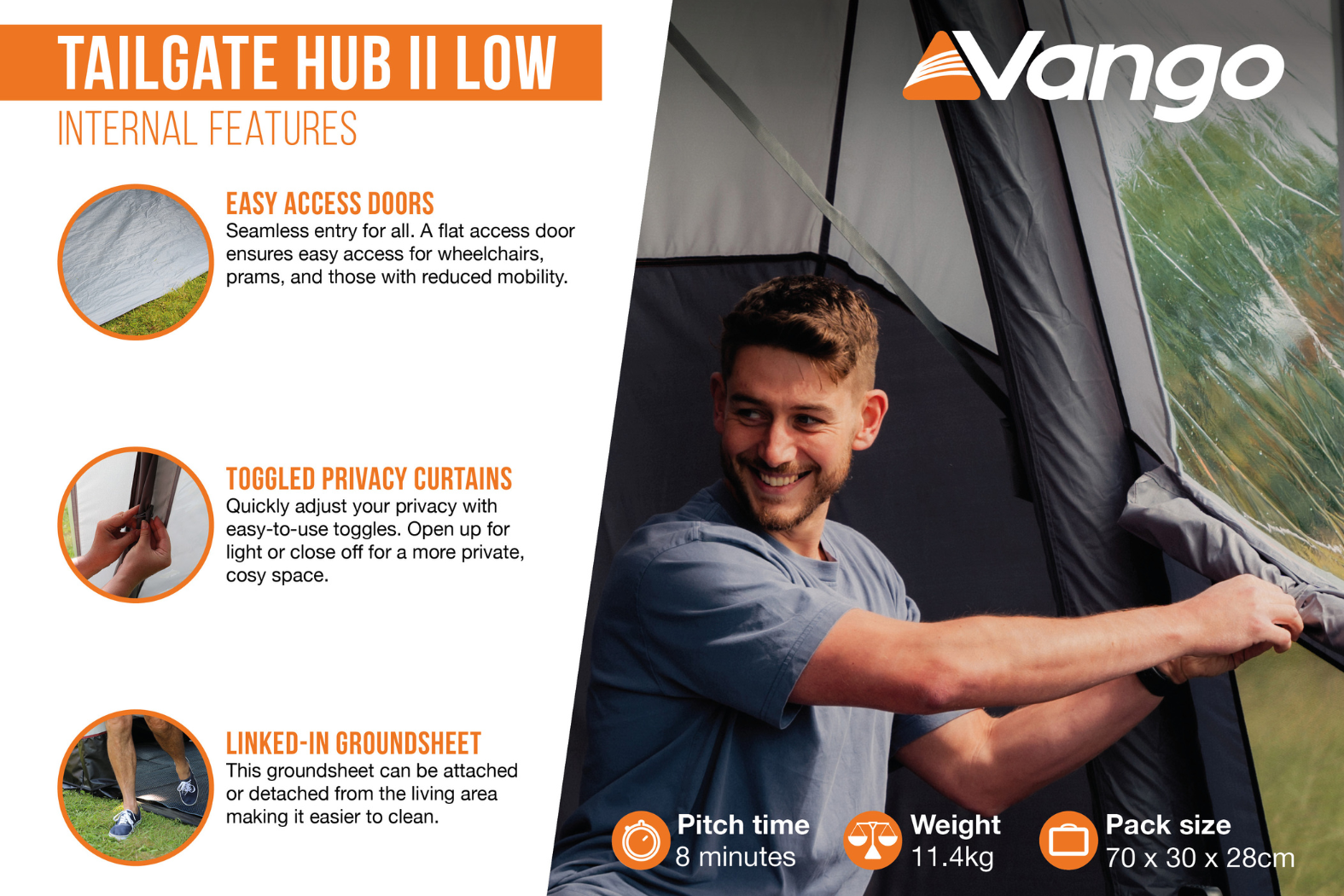 TAILGATE HUB II LOW
INTERNAL FEATURES

Vango

EASY ACCESS DOORS
Seamless entry for all. A flat access door ensures easy access for wheelchairs, prams, and those with reduced mobility.

TOGGLED PRIVACY CURTAINS
Quickly adjust your privacy with easy-to-use toggles. Open up for light or close off for a more private, cosy space.

LINKED-IN GROUNDSHEET
This groundsheet can be attached or detached from the living area making it easier to clean.

Pitch time
8 minutes

Weight
11.4kg

Pack size
70 x 30 x 28cm