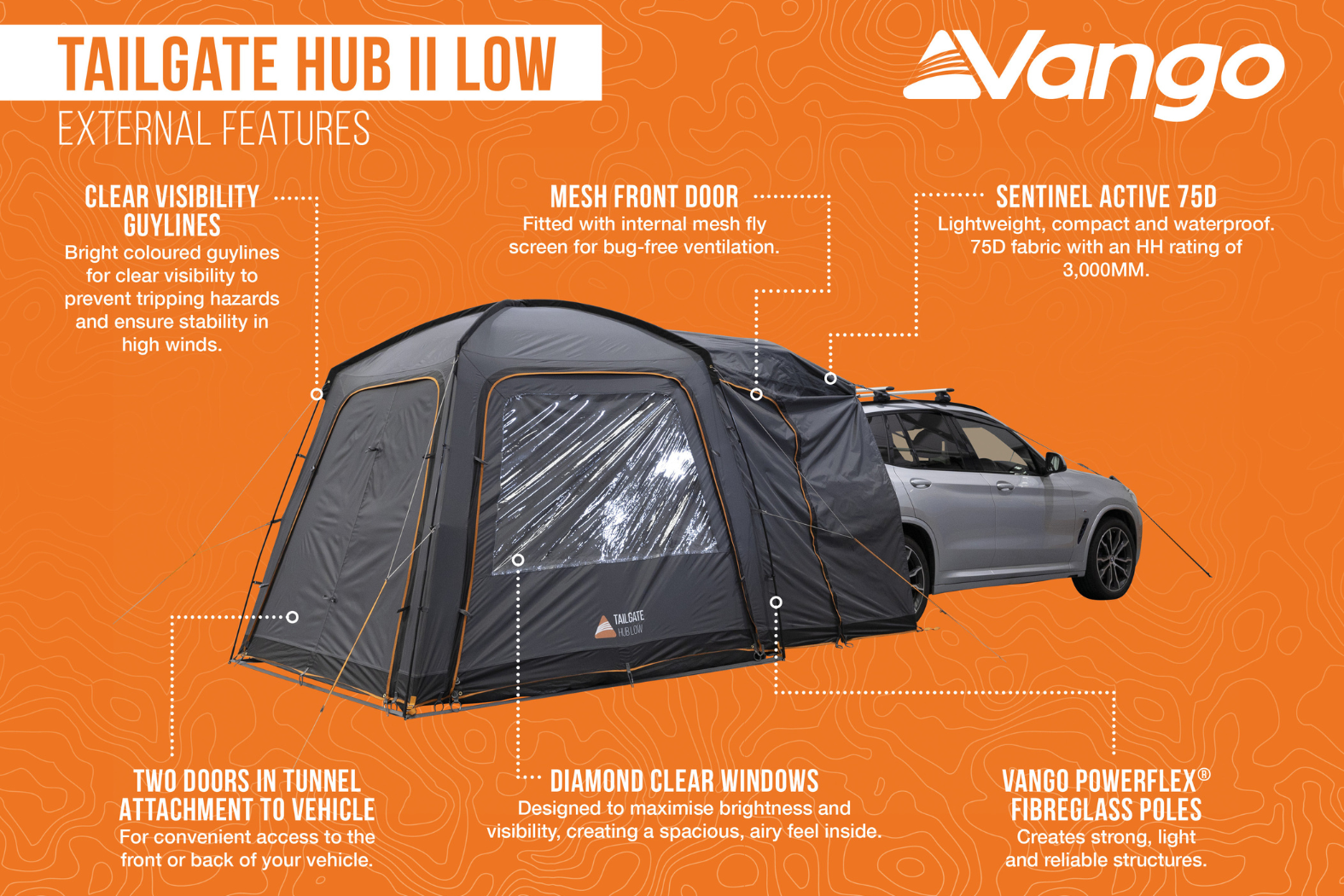 TAILGATE HUB II LOW

EXTERNAL FEATURES

Vango

CLEAR VISIBILITY GUYLINES

Bright coloured guylines for clear visibility to prevent tripping hazards and ensure stability in high winds.

MESH FRONT DOOR

Fitted with internal mesh fly screen for bug-free ventilation.

SENTINEL ACTIVE 75D

Lightweight, compact and waterproof. 75D fabric with an HH rating of 3,000MM.

TAILGATE HUB LOW

TWO DOORS IN TUNNEL ATTACHMENT TO VEHICLE

For convenient access to the front or back of your vehicle.

DIAMOND CLEAR WINDOWS

Designed to maximise brightness and visibility, creating a spacious, airy feel inside.

VANGO POWERFLEX® FIBREGLASS POLES

Creates strong, light and reliable structures.