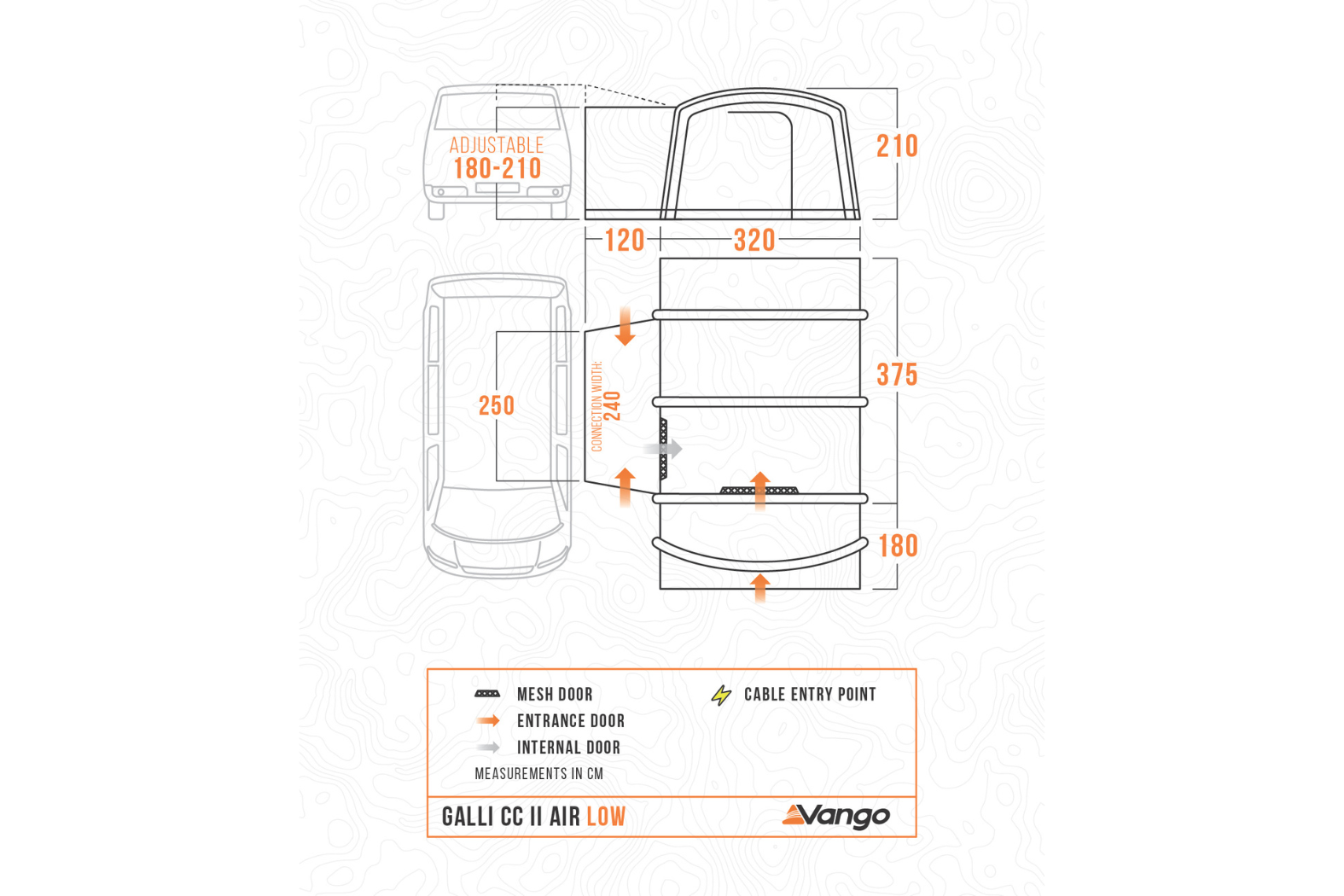 ADJUSTABLE
180-210

210

120 320

250

CONNECTION WIDTH:
240

375

180

MESH DOOR
ENTRANCE DOOR
INTERNAL DOOR
CABLE ENTRY POINT
MEASUREMENTS IN CM

GALLI CC II AIR LOW

Vango